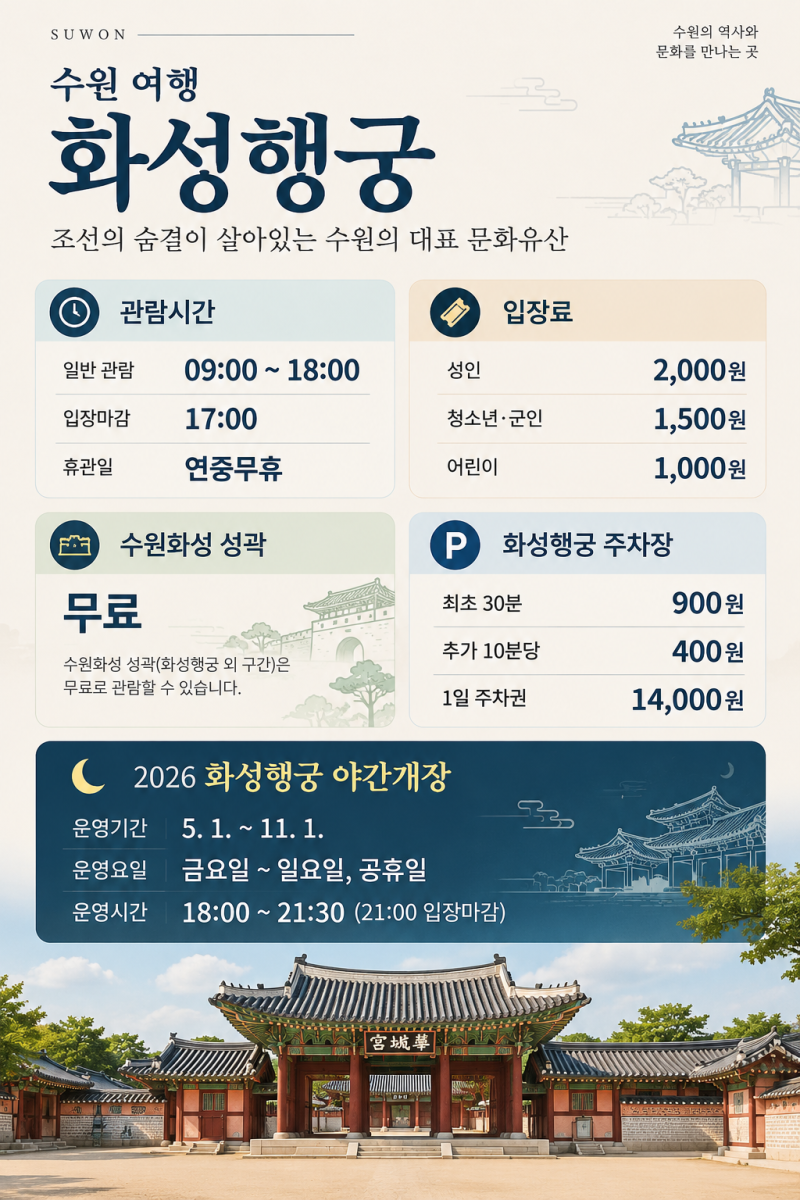 SUWON

수원의 역사와
문화를 만나는 곳

수원 여행

화성행궁

조선의 숨결이 살아있는 수원의 대표 문화유산

관람시간

일반 관람 09:00 ~ 18:00
입장마감 17:00
휴관일 연중무휴

입장료

성인 2,000원
청소년·군인 1,500원
어린이 1,000원

수원화성 성곽

무료

수원화성 성곽(화성행궁 외 구간)은 무료로 관람할 수 있습니다.

P

화성행궁 주차장

최초 30분 900원
추가 10분당 400원
1일 주차권 14,000원

2026 화성행궁 야간개장

운영기간 5. 1. ~ 11. 1.
운영요일 금요일 ~ 일요일, 공휴일
운영시간 18:00 ~ 21:30 (21:00 입장마감)

宮城華