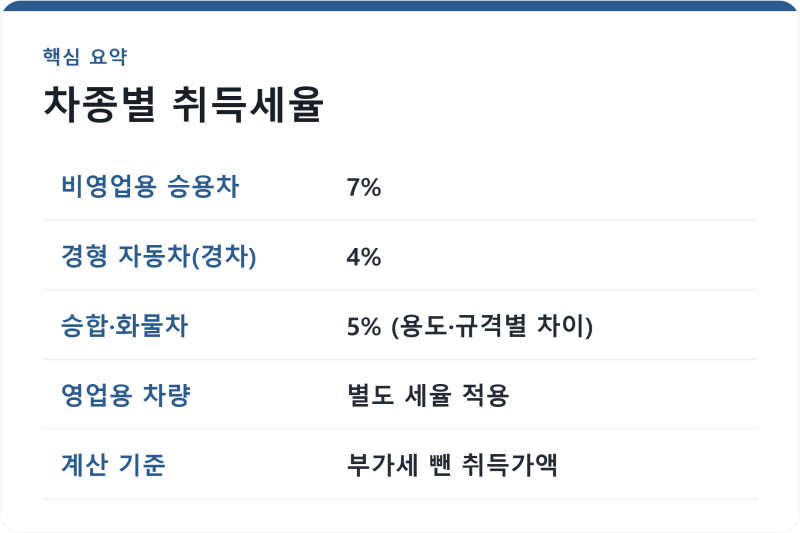 핵심 요약

차종별 취득세율

비영업용 승용차
7%

경형 자동차(경차)
4%

승합·화물차
5% (용도·규격별 차이)

영업용 차량
별도 세율 적용

계산 기준
부가세 뺀 취득가액