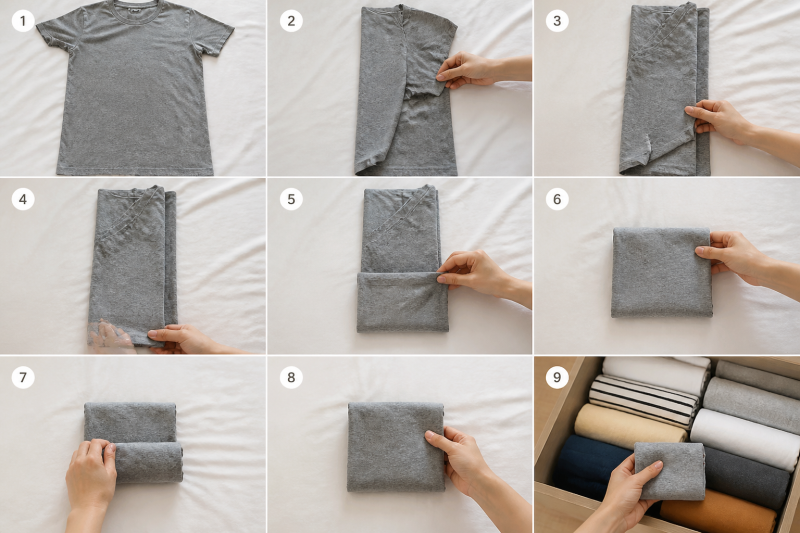 1

2

3

4

5

6

7

8

9