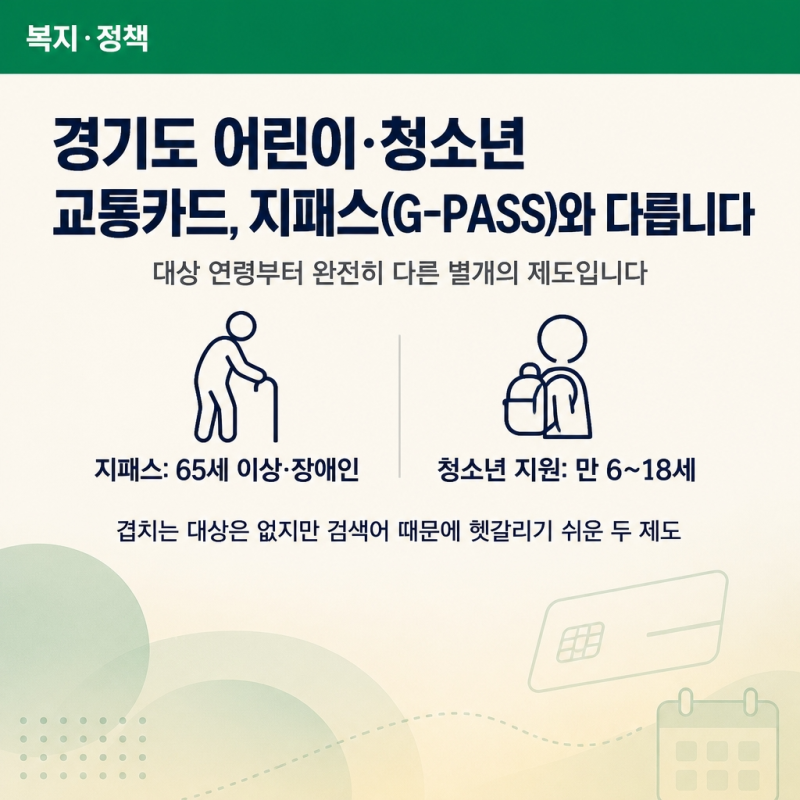 복지·정책

경기도 어린이·청소년
교통카드, 지패스(G-PASS)와 다릅니다

대상 연령부터 완전히 다른 별개의 제도입니다

지패스: 65세 이상·장애인

청소년 지원: 만 6~18세

겹치는 대상은 없지만 검색어 때문에 헷갈리기 쉬운 두 제도