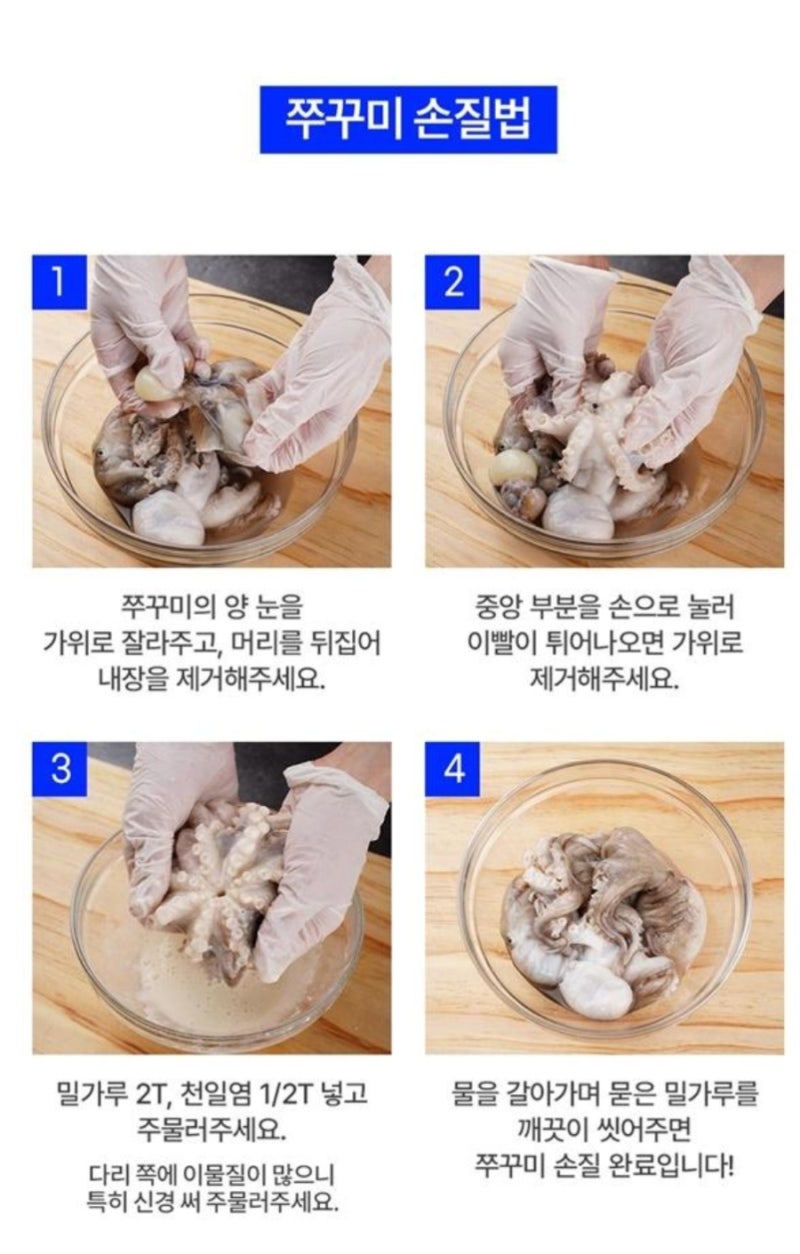 쭈꾸미 손질법

1

쭈꾸미의 양 눈을
가위로 잘라주고, 머리를 뒤집어
내장을 제거해주세요.

2

중앙 부분을 손으로 눌러
이빨이 튀어나오면 가위로
제거해주세요.

3

밀가루 2T, 천일염 1/2T 넣고
주물러주세요.

다리 쪽에 이물질이 많으니
특히 신경 써 주물러주세요.

4

물을 갈아가며 묻은 밀가루를
깨끗이 씻어주면
쭈꾸미 손질 완료입니다!