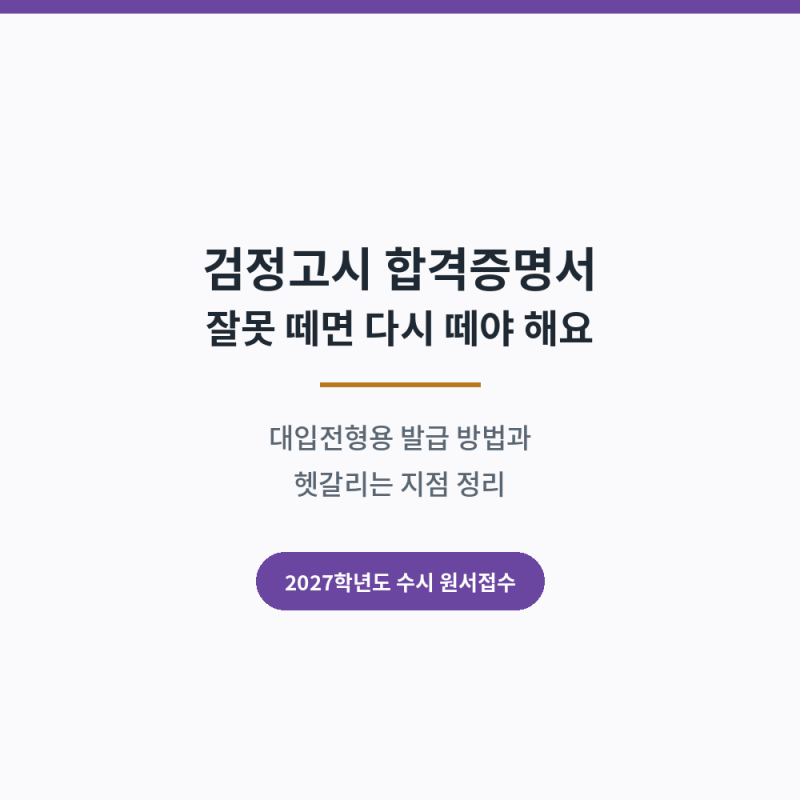 검정고시 합격증명서
잘못 떼면 다시 떼야 해요

대입전형용 발급 방법과
헷갈리는 지점 정리

2027학년도 수시 원서접수