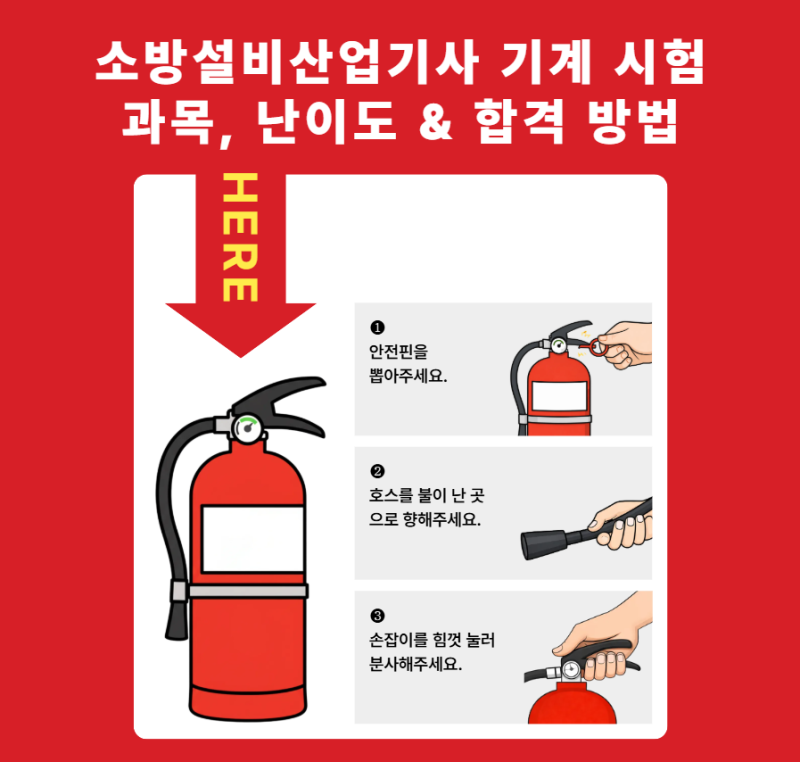 소방설비산업기사 기계 시험 과목, 난이도 & 합격 방법

HERE

❶
안전핀을 뽑아주세요.

❷
호스를 불이 난 곳으로 향해주세요.

❸
손잡이를 힘껏 눌러 분사해주세요.