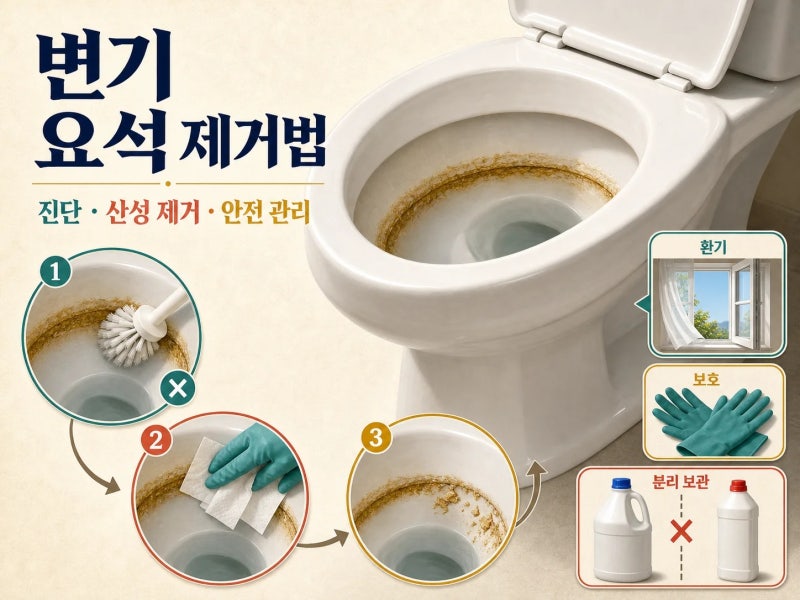 변기
요석 제거법

진단 · 산성 제거 · 안전 관리

1

2

3

환기

보호

분리 보관