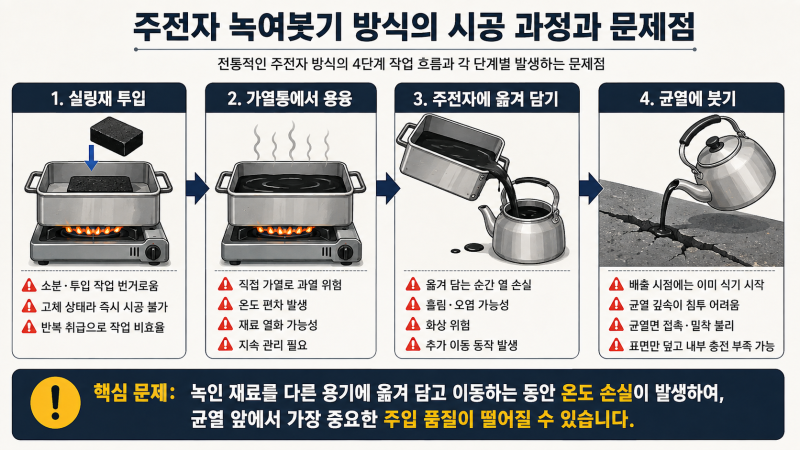 주전자 녹여붓기 방식의 시공 과정과 문제점

전통적인 주전자 방식의 4단계 작업 흐름과 각 단계별 발생하는 문제점

1. 실링재 투입

소분·투입 작업 번거로움
고체 상태라 즉시 시공 불가
반복 취급으로 작업 비효율

2. 가열통에서 용융

직접 가열로 과열 위험
온도 편차 발생
재료 열화 가능성
지속 관리 필요

3. 주전자에 옮겨 담기

옮겨 담는 순간 열 손실
흘림·오염 가능성
화상 위험
추가 이동 동작 발생

4. 균열에 붓기

배출 시점에는 이미 식기 시작
균열 깊숙이 침투 어려움
균열면 접촉·밀착 불리
표면만 덮고 내부 충전 부족 가능

핵심 문제: 녹인 재료를 다른 용기에 옮겨 담고 이동하는 동안 온도 손실이 발생하여, 균열 앞에서 가장 중요한 주입 품질이 떨어질 수 있습니다.