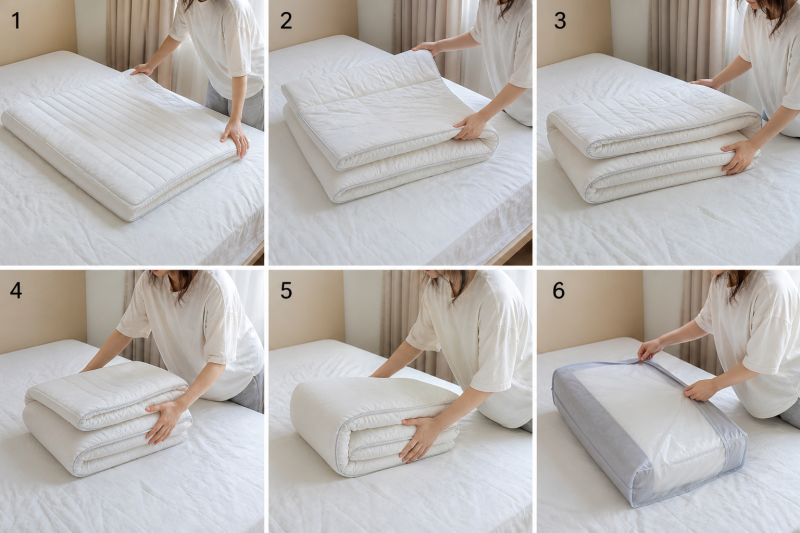 1

2

3

4

5

6