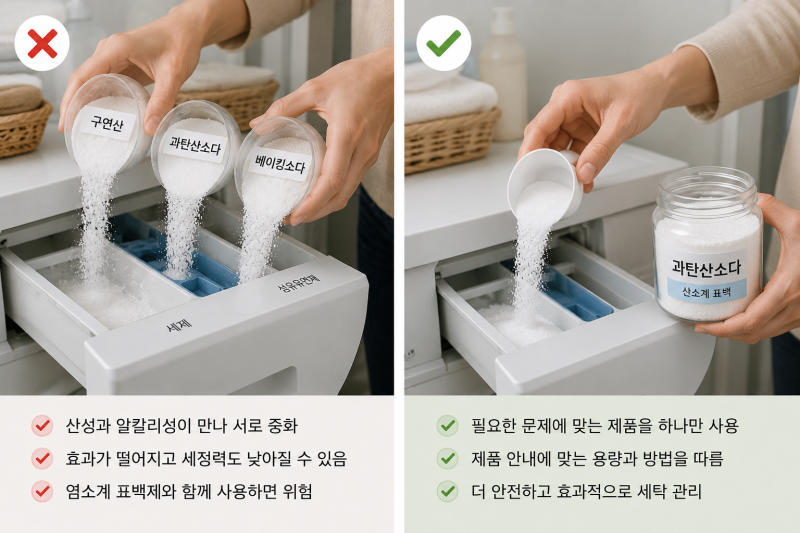 구연산

과탄산소다

베이킹소다

세제

섬유유연제

산성과 알칼리성이 만나 서로 중화

효과가 떨어지고 세정력도 낮아질 수 있음

염소계 표백제와 함께 사용하면 위험

과탄산소다

산소계 표백

필요한 문제에 맞는 제품을 하나만 사용

제품 안내에 맞는 용량과 방법을 따름

더 안전하고 효과적으로 세탁 관리