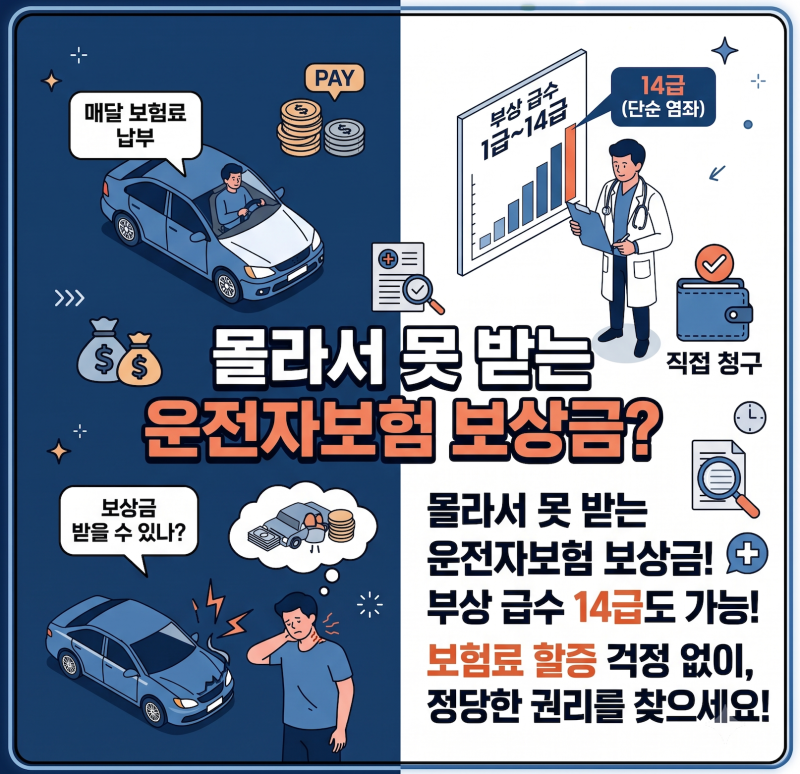 매달 보험료 납부

PAY

부상 급수 1급~14급

14급 (단순 염좌)

직접 청구

몰라서 못 받는 운전자보험 보상금?

보상금 받을 수 있나?

몰라서 못 받는 운전자보험 보상금! 부상 급수 14급도 가능! 보험료 할증 걱정 없이, 정당한 권리를 찾으세요!