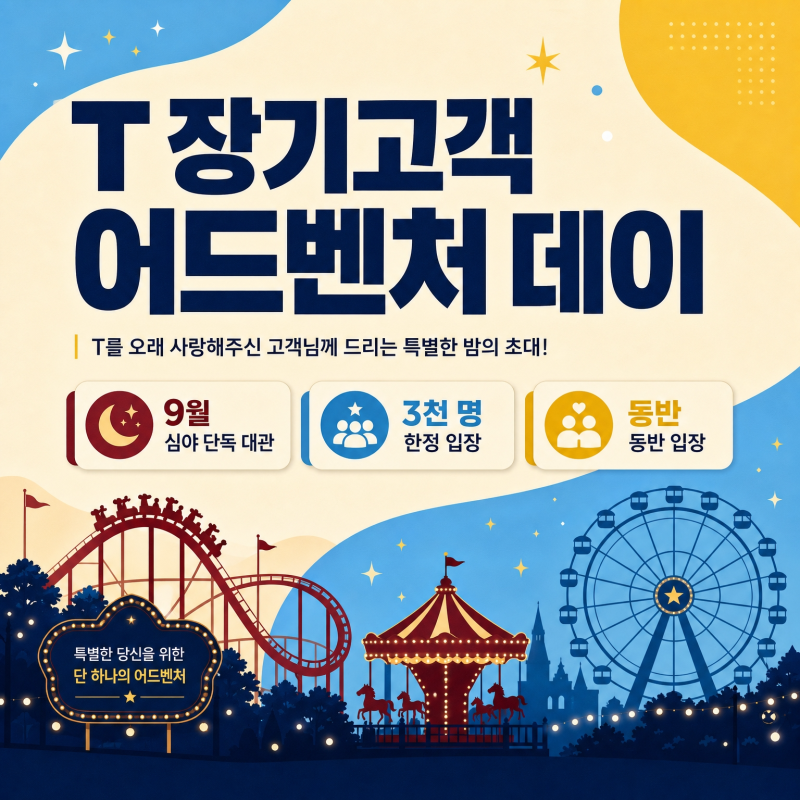 T 장기고객
어드벤처 데이

T를 오래 사랑해주신 고객님께 드리는 특별한 밤의 초대!

9월
심야 단독 대관

3천 명
한정 입장

동반
동반 입장

특별한 당신을 위한
단 하나의 어드벤처