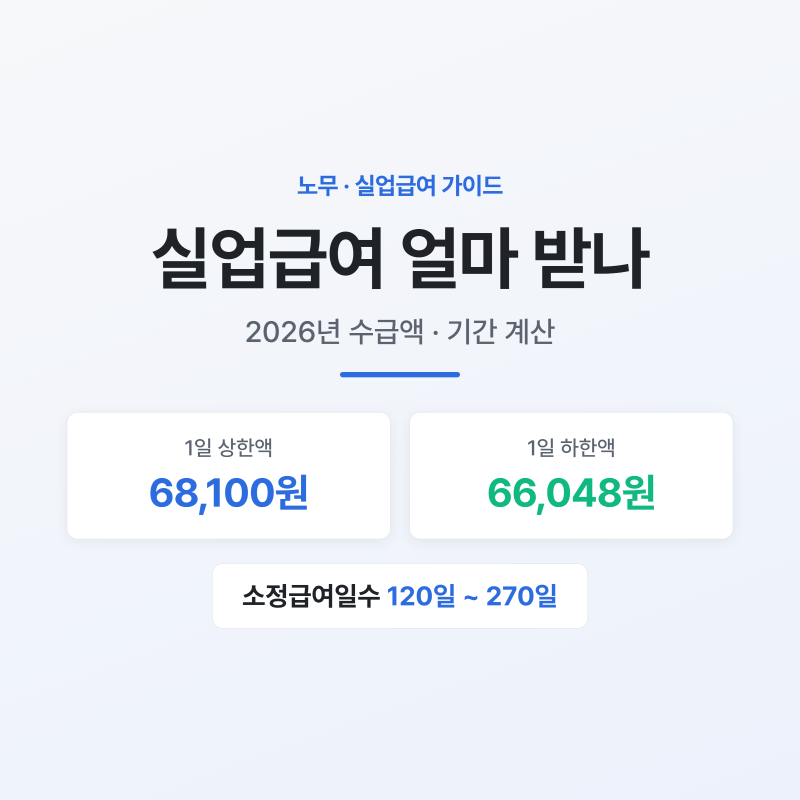 노무 · 실업급여 가이드

실업급여 얼마 받나

2026년 수급액 · 기간 계산

1일 상한액
68,100원

1일 하한액
66,048원

소정급여일수 120일 ~ 270일