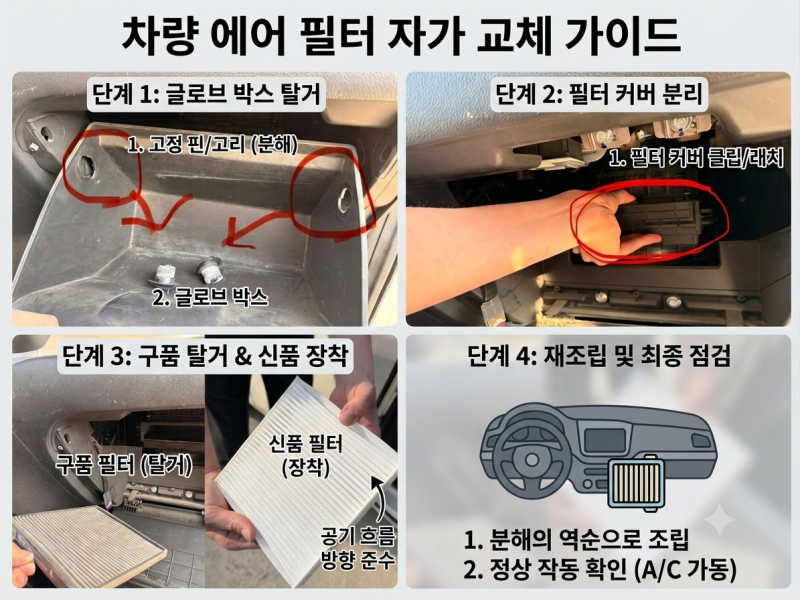 차량 에어 필터 자가 교체 가이드

단계 1: 글로브 박스 탈거

1. 고정 핀/고리 (분해)

2. 글로브 박스

단계 2: 필터 커버 분리

1. 필터 커버 클립/래치

단계 3: 구품 탈거 & 신품 장착

구품 필터 (탈거)

신품 필터 (장착)

공기 흐름 방향 준수

단계 4: 재조립 및 최종 점검

1. 분해의 역순으로 조립
2. 정상 작동 확인 (A/C 가동)