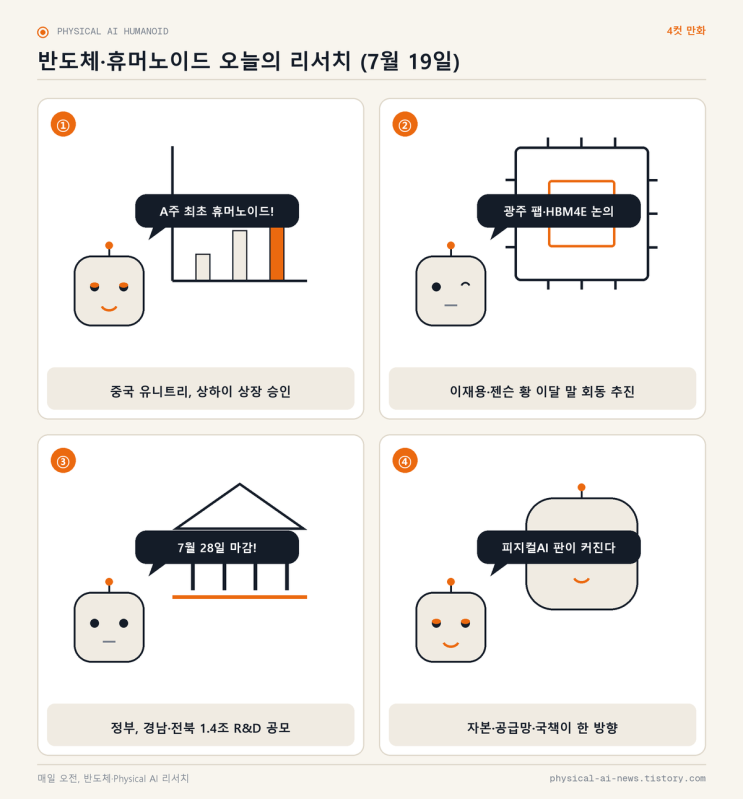 PHYSICAL AI HUMANOID

4컷 만화

반도체·휴머노이드 오늘의 리서치 (7월 19일)

①

A주 최초 휴머노이드!

중국 유니트리, 상하이 상장 승인

②

광주 팹·HBM4E 논의

이재용·젠슨 황 이달 말 회동 추진

③

7월 28일 마감!

정부, 경남·전북 1.4조 R&D 공모

④

피지컬AI 판이 커진다

자본·공급망·국책이 한 방향

매일 오전, 반도체·Physical AI 리서치

physical-ai-news.tistory.com