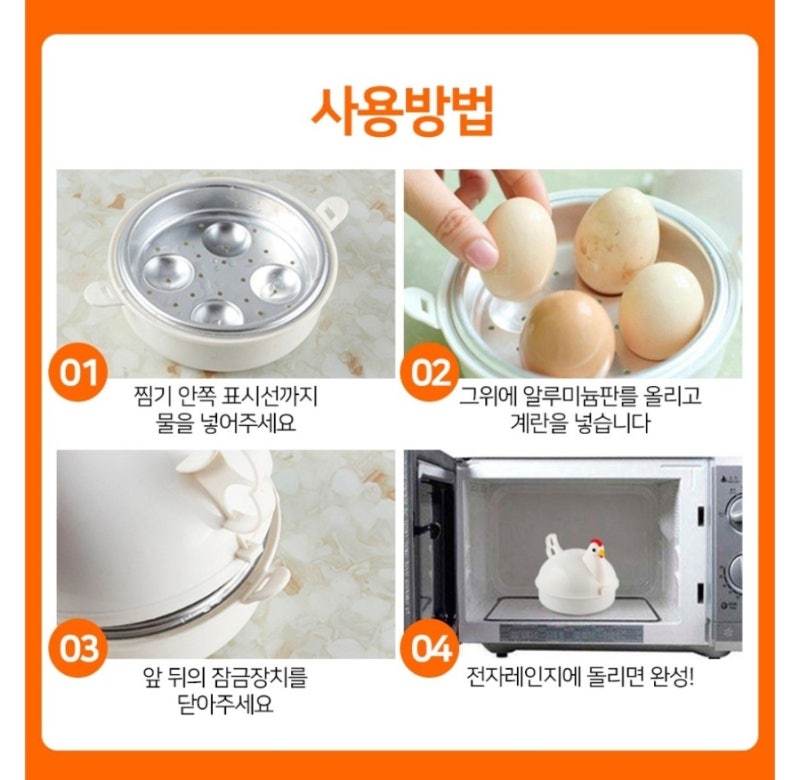 사용방법

01
찜기 안쪽 표시선까지
물을 넣어주세요

02
그위에 알루미늄판를 올리고
계란을 넣습니다

03
앞 뒤의 잠금장치를
닫아주세요

04
전자레인지에 돌리면 완성!