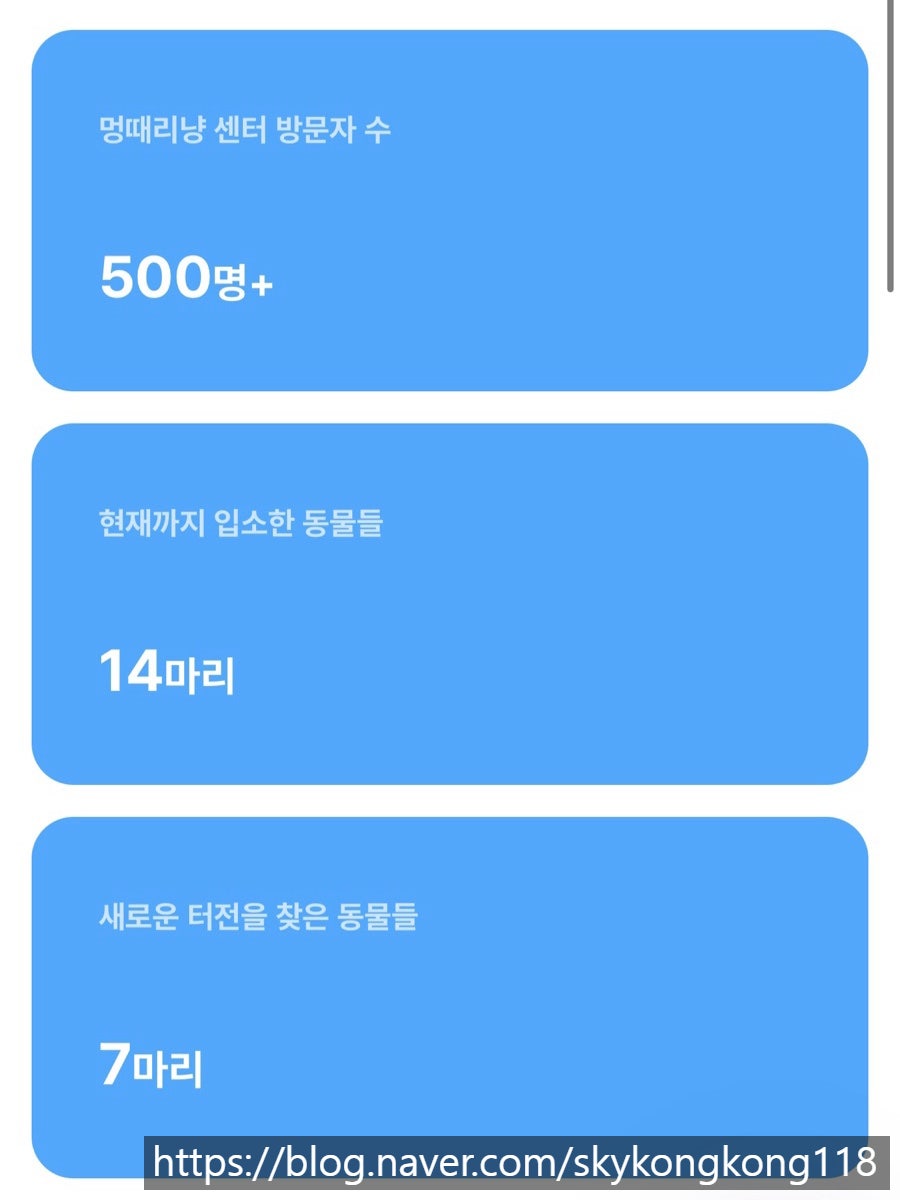 멍때리냥 센터 방문자 수

500명+

현재까지 입소한 동물들

14마리

새로운 터전을 찾은 동물들

7마리

https://blog.naver.com/skykongkong118