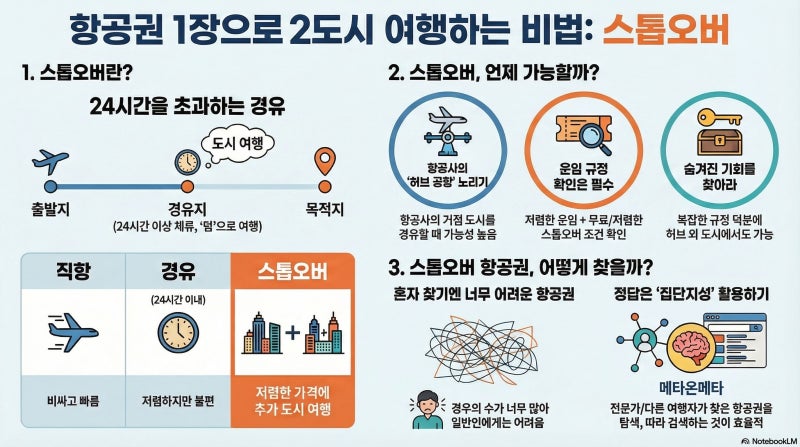 항공권 1장으로 2도시 여행하는 비법: 스톱오버

1. 스톱오버란?

24시간을 초과하는 경유

도시 여행

출발지

경유지
(24시간 이상 체류, '덤'으로 여행)

목적지

| 직항 | 경유 | 스톱오버 |
|---|---|---|
| | (24시간 이내) | |
| 비싸고 빠름 | 저렴하지만 불편 | 저렴한 가격에 추가 도시 여행 |

2. 스톱오버, 언제 가능할까?

항공사의 '허브 공항' 노리기

항공사의 거점 도시를 경유할 때 가능성 높음

운임 규정 확인은 필수

저렴한 운임 + 무료/저렴한 스톱오버 조건 확인

숨겨진 기회를 찾아라

복잡한 규정 덕분에 허브 외 도시에서도 가능

3. 스톱오버 항공권, 어떻게 찾을까?

혼자 찾기엔 너무 어려운 항공권

경우의 수가 너무 많아 일반인에게는 어려움

정답은 '집단지성' 활용하기

메타온메타

전문가/다른 여행자가 찾은 항공권을 탐색, 따라 검색하는 것이 효율적

NotebookLM