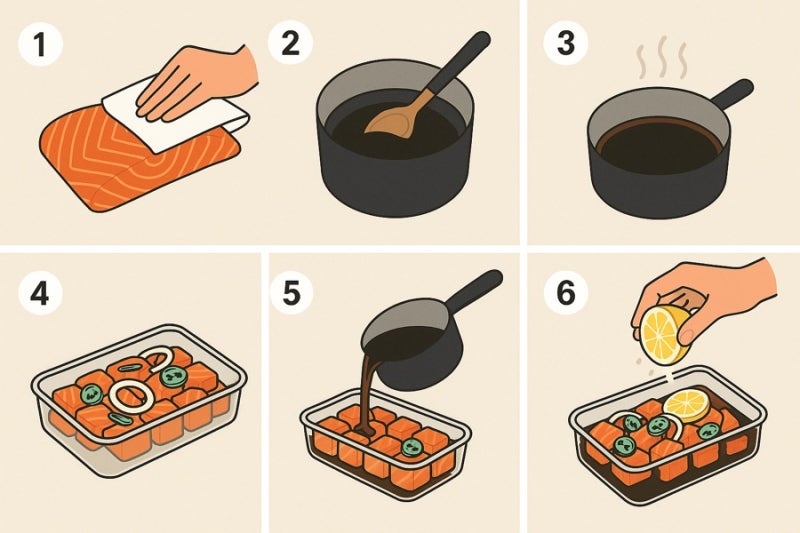 1

2

3

4

5

6