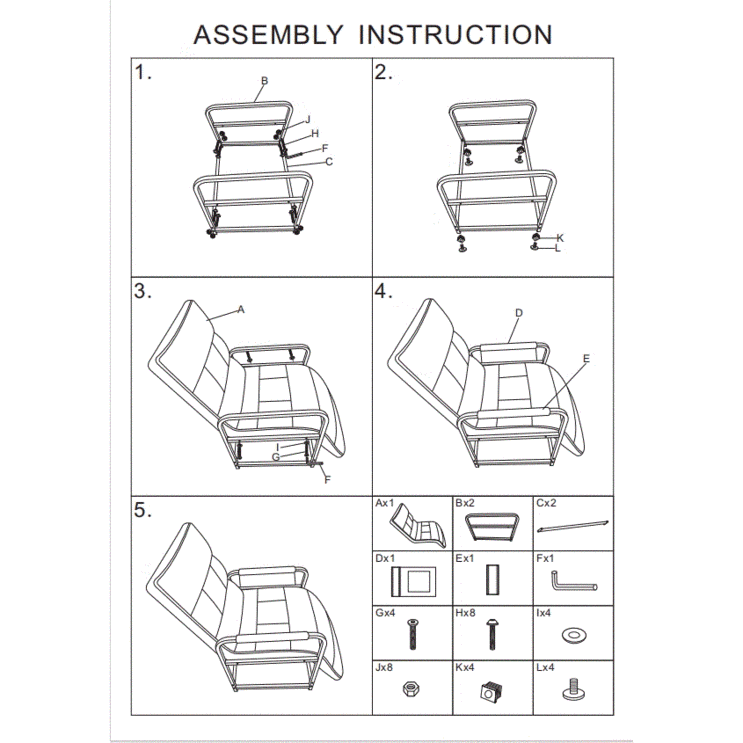 ASSEMBLY INSTRUCTION

1.

B
J
H
F
C

2.

K
L

3.

A
I
G
F

4.

D
E

5.

| Ax1 | Bx2 | Cx2 |
|---|---|---|
| Dx1 | Ex1 | Fx1 |
| Gx4 | Hx8 | Ix4 |
| Jx8 | Kx4 | Lx4 |