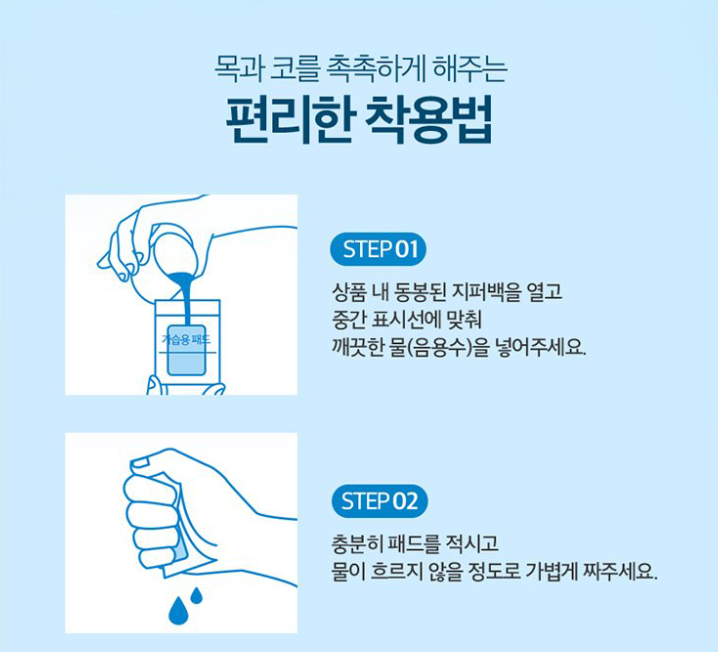 목과 코를 촉촉하게 해주는

편리한 착용법

가습용 패드

STEP 01

상품 내 동봉된 지퍼백을 열고
중간 표시선에 맞춰
깨끗한 물(음용수)을 넣어주세요.

STEP 02

충분히 패드를 적시고
물이 흐르지 않을 정도로 가볍게 짜주세요.