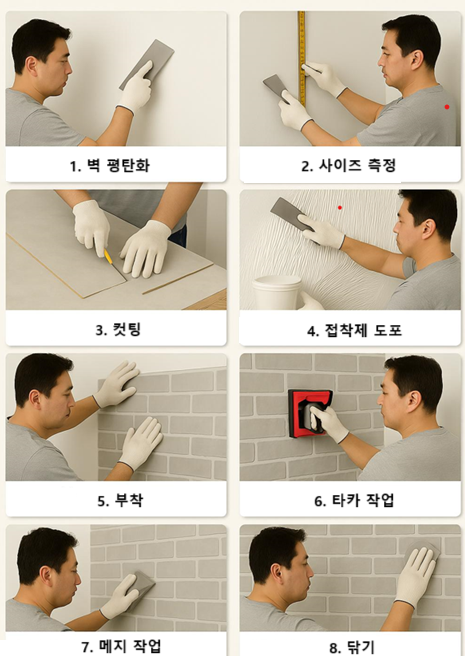 1. 벽 평탄화

2. 사이즈 측정

3. 컷팅

4. 접착제 도포

5. 부착

6. 타카 작업

7. 메지 작업

8. 닦기