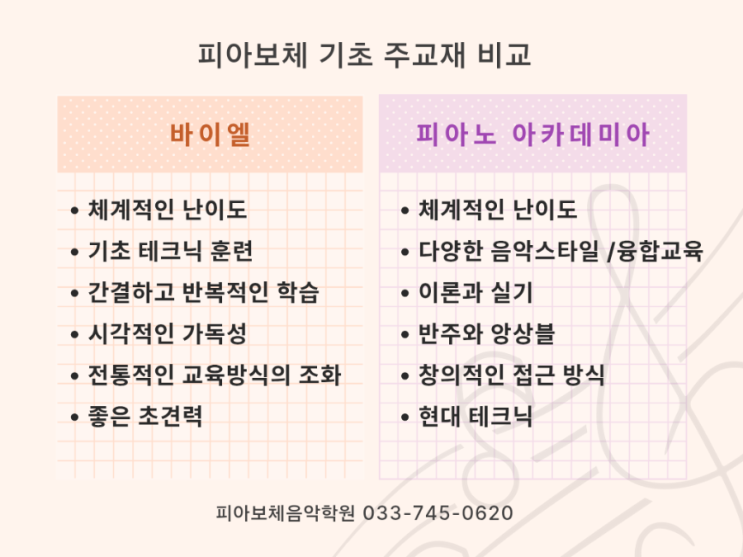 피아보체 기초 주교재 비교

바이엘

• 체계적인 난이도
• 기초 테크닉 훈련
• 간결하고 반복적인 학습
• 시각적인 가독성
• 전통적인 교육방식의 조화
• 좋은 초견력

피아노 아카데미아

• 체계적인 난이도
• 다양한 음악스타일 /융합교육
• 이론과 실기
• 반주와 앙상블
• 창의적인 접근 방식
• 현대 테크닉

피아보체음악학원 033-745-0620