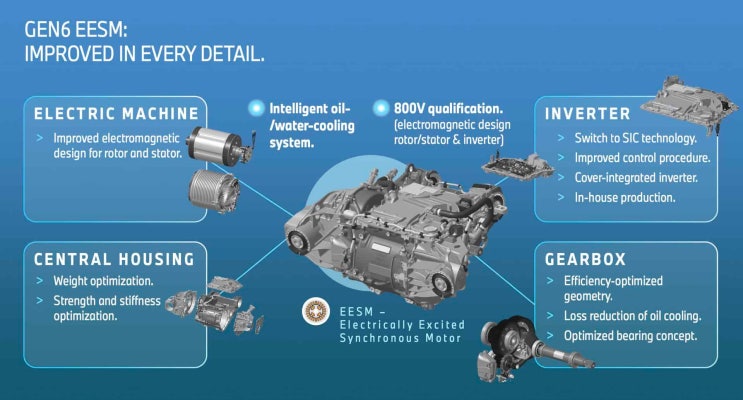 GEN6 EESM:
IMPROVED IN EVERY DETAIL.

ELECTRIC MACHINE
> Improved electromagnetic design for rotor and stator.

Intelligent oil-/water-cooling system.

800V qualification.
(electromagnetic design rotor/stator & inverter)

INVERTER
> Switch to SIC technology.
> Improved control procedure.
> Cover-integrated inverter.
> In-house production.

CENTRAL HOUSING
> Weight optimization.
> Strength and stiffness optimization.

EESM –
Electrically Excited
Synchronous Motor

GEARBOX
> Efficiency-optimized geometry.
> Loss reduction of oil cooling.
> Optimized bearing concept.