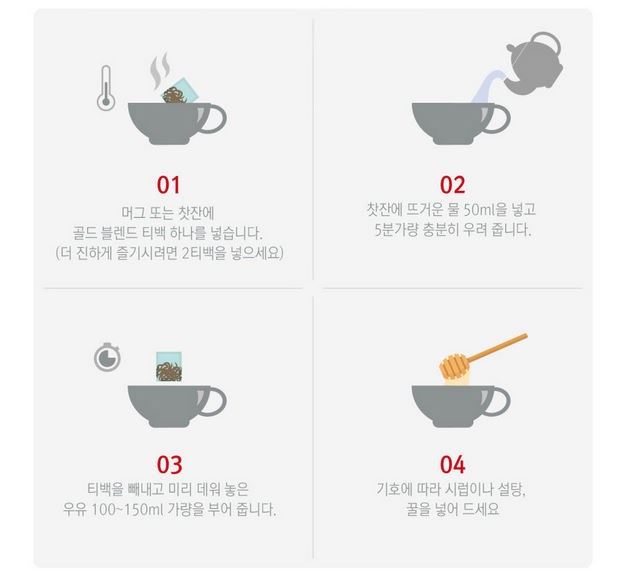 01
머그 또는 찻잔에
골드 블렌드 티백 하나를 넣습니다.
(더 진하게 즐기시려면 2티백을 넣으세요)

02
찻잔에 뜨거운 물 50ml을 넣고
5분가량 충분히 우려 줍니다.

03
티백을 빼내고 미리 데워 놓은
우유 100~150ml 가량을 부어 줍니다.

04
기호에 따라 시럽이나 설탕,
꿀을 넣어 드세요