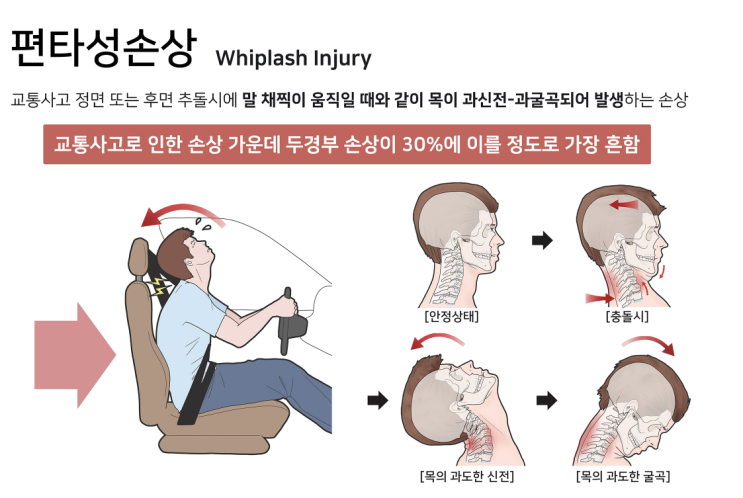 편타성손상 Whiplash Injury

교통사고 정면 또는 후면 추돌시에 말 채찍이 움직일 때와 같이 목이 과신전-과굴곡되어 발생하는 손상

교통사고로 인한 손상 가운데 두경부 손상이 30%에 이를 정도로 가장 흔함

[안정상태]

[충돌시]

[목의 과도한 신전]

[목의 과도한 굴곡]