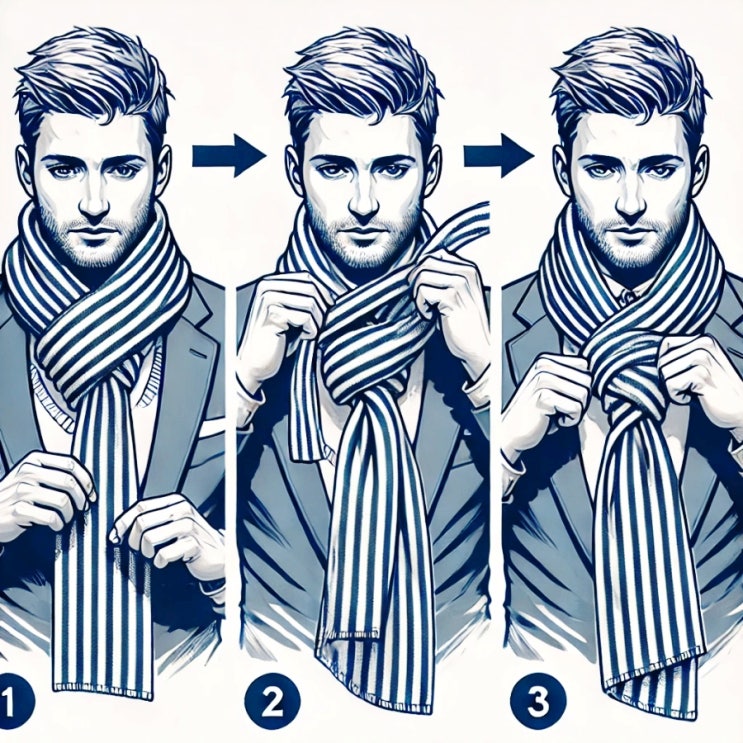 1

2

3