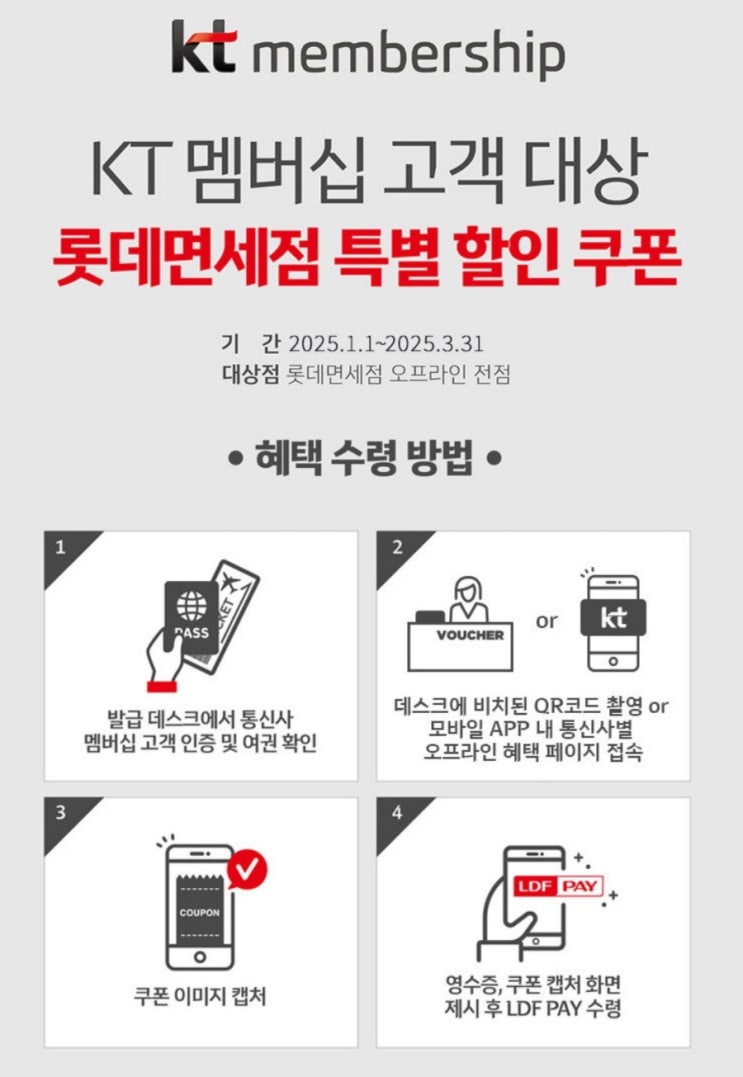 kt membership

KT 멤버십 고객 대상
롯데면세점 특별 할인 쿠폰

기 간 2025.1.1~2025.3.31
대상점 롯데면세점 오프라인 전점

• 혜택 수령 방법 •

1

PASS

TICKET

발급 데스크에서 통신사 멤버십 고객 인증 및 여권 확인

2

VOUCHER

or

kt

데스크에 비치된 QR코드 촬영 or 모바일 APP 내 통신사별 오프라인 혜택 페이지 접속

3

COUPON

쿠폰 이미지 캡처

4

LDF PAY

영수증, 쿠폰 캡처 화면 제시 후 LDF PAY 수령