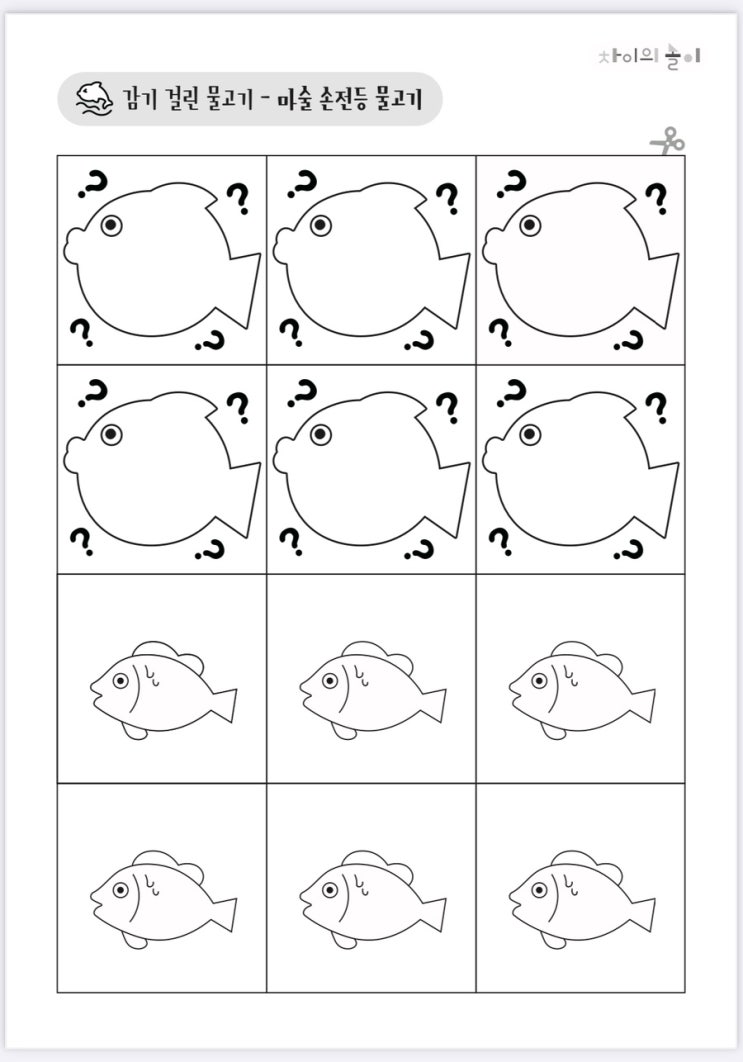 차이의 놀이

감기 걸린 물고기 - 마술 손전등 물고기

? ? ? ?
? ? ? ?
? ? ? ?
? ? ? ?
? ? ? ?
? ? ? ?