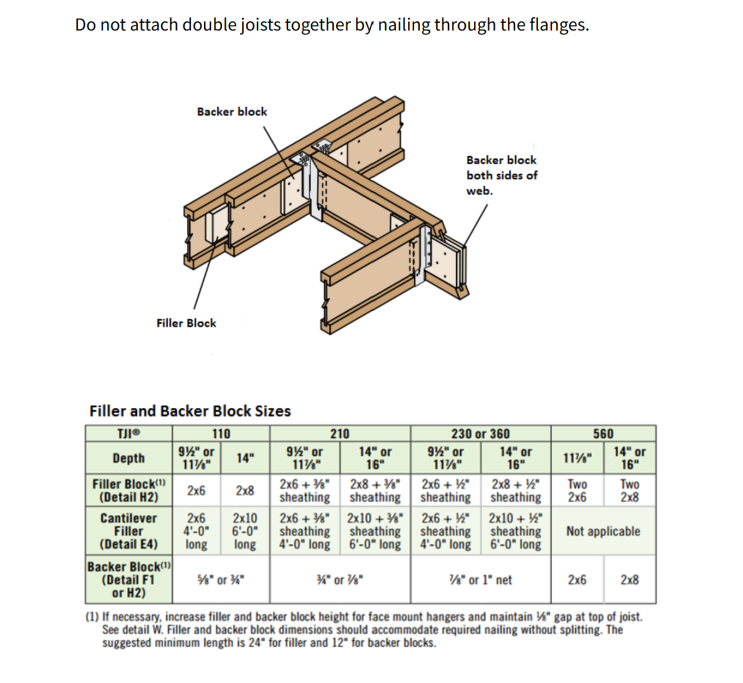 Do not attach double joists together by nailing through the flanges.

Backer block

Backer block both sides of web.

Filler Block

Filler and Backer Block Sizes

| TJI® | 110 | | 210 | | 230 or 360 | | 560 | |
|---|---|---|---|---|---|---|---|---|
| Depth | 9½" or 11⅞" | 14" | 9½" or 11⅞" | 14" or 16" | 9½" or 11⅞" | 14" or 16" | 11⅞" | 14" or 16" |
| Filler Block⁽¹⁾ (Detail H2) | 2x6 | 2x8 | 2x6 + ⅜" sheathing | 2x8 + ⅜" sheathing | 2x6 + ½" sheathing | 2x8 + ½" sheathing | Two 2x6 | Two 2x8 |
| Cantilever Filler (Detail E4) | 2x6 4'-0" long | 2x10 6'-0" long | 2x6 + ⅜" sheathing 4'-0" long | 2x10 + ⅜" sheathing 6'-0" long | 2x6 + ½" sheathing 4'-0" long | 2x10 + ½" sheathing 6'-0" long | Not applicable | |
| Backer Block⁽¹⁾ (Detail F1 or H2) | ⅝" or ¾" | | ¾" or ⅞" | | ⅞" or 1" net | | 2x6 | 2x8 |

(1) If necessary, increase filler and backer block height for face mount hangers and maintain ⅛" gap at top of joist. See detail W. Filler and backer block dimensions should accommodate required nailing without splitting. The suggested minimum length is 24" for filler and 12" for backer blocks.