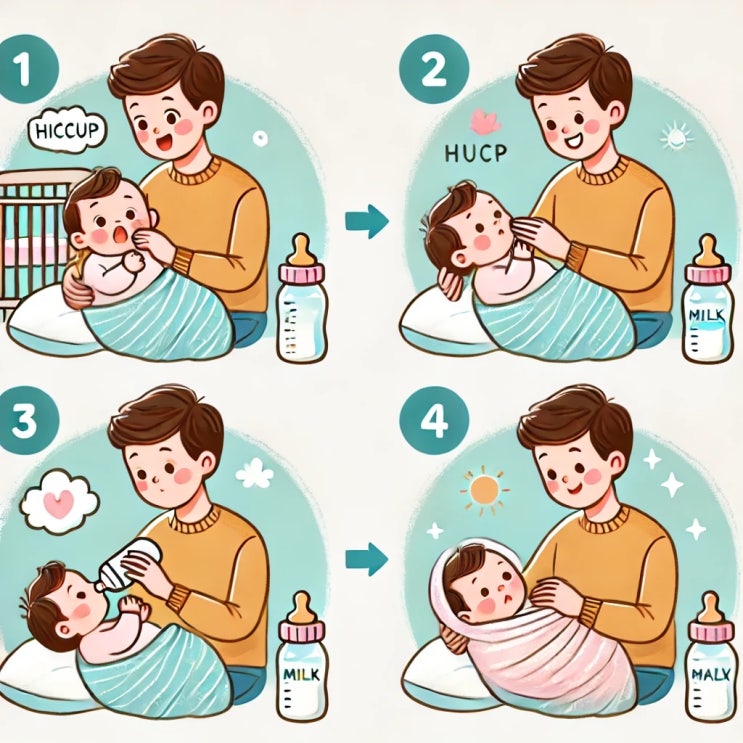 1

HICCUP

2

HUCP

MILK

3

MILK

4

MALX