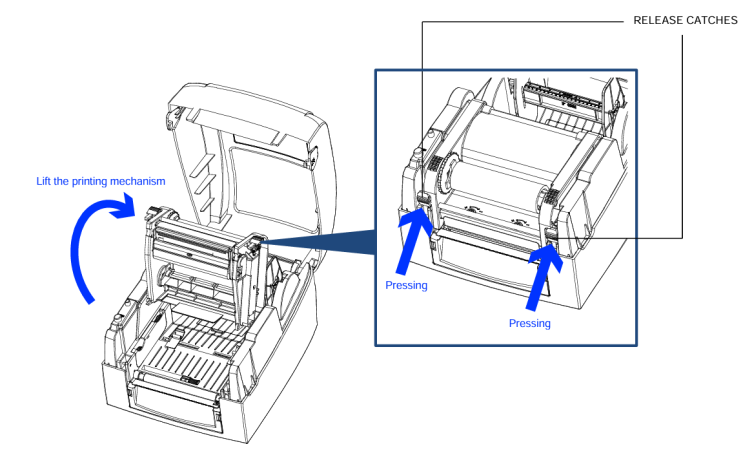 RELEASE CATCHES

Lift the printing mechanism

Pressing

Pressing