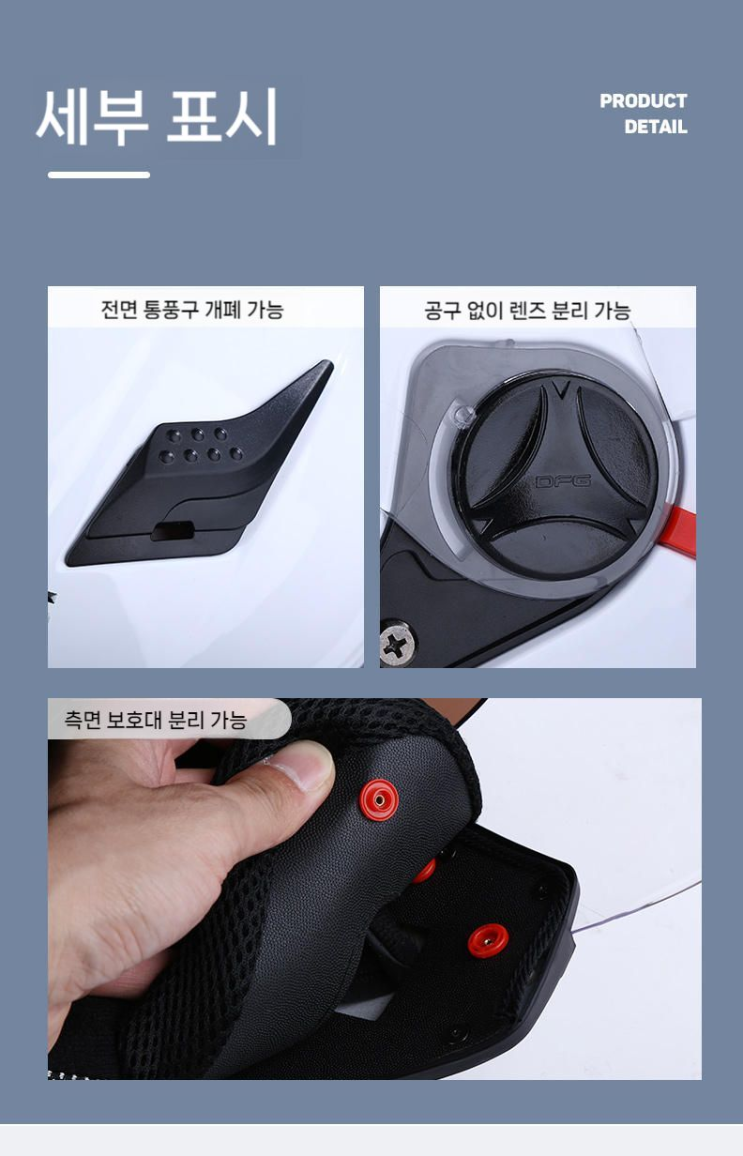 세부 표시

PRODUCT
DETAIL

전면 통풍구 개폐 가능

공구 없이 렌즈 분리 가능

DFG

측면 보호대 분리 가능