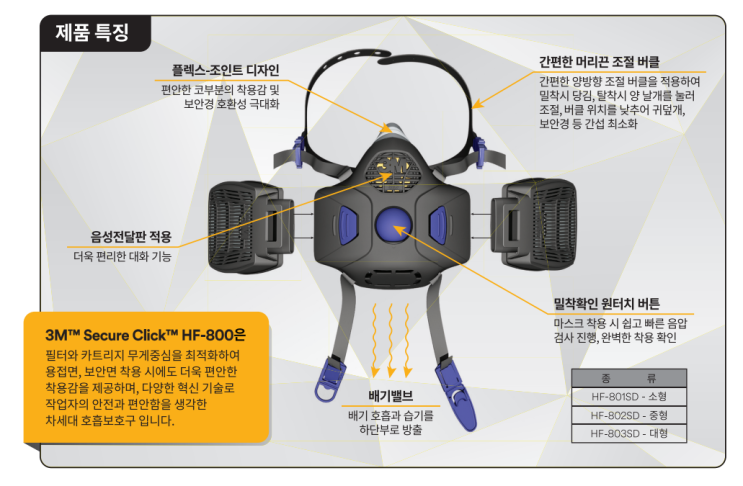 제품 특징

플렉스-조인트 디자인
편안한 코부분의 착용감 및 보안경 호환성 극대화

간편한 머리끈 조절 버클
간편한 양방향 조절 버클을 적용하여 밀착시 당김, 탈착시 양 날개를 눌러 조절, 버클 위치를 낮추어 귀덮개, 보안경 등 간섭 최소화

음성전달판 적용
더욱 편리한 대화 기능

밀착확인 원터치 버튼
마스크 착용 시 쉽고 빠른 음압 검사 진행, 완벽한 착용 확인

3M™ Secure Click™ HF-800은
필터와 카트리지 무게중심을 최적화하여 용접면, 보안면 착용 시에도 더욱 편안한 착용감을 제공하며, 다양한 혁신 기술로 작업자의 안전과 편안함을 생각한 차세대 호흡보호구 입니다.

배기밸브
배기 호흡과 습기를 하단부로 방출

| 종 류 |
|---|
| HF-801SD - 소형 |
| HF-802SD - 중형 |
| HF-803SD - 대형 |