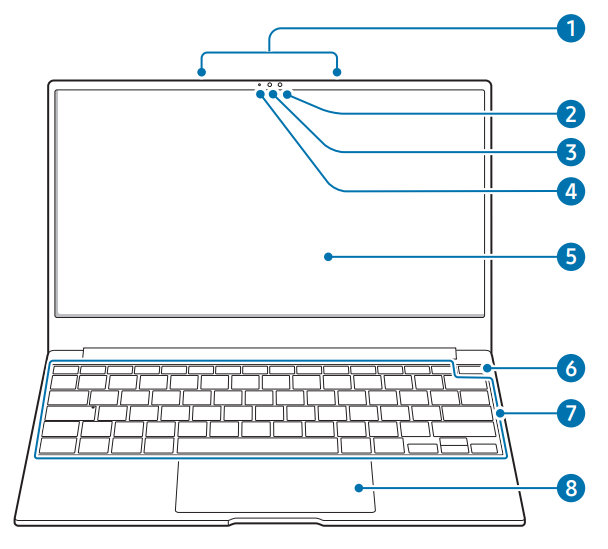 1
2
3
4
5
6
7
8