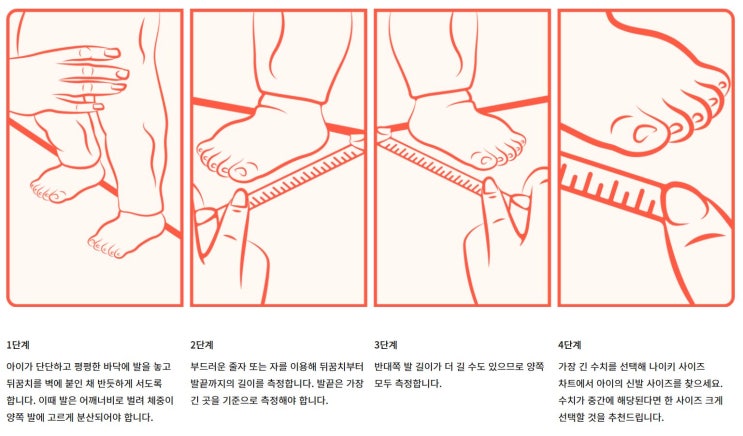 1단계

아이가 단단하고 평평한 바닥에 발을 놓고 뒤꿈치를 벽에 붙인 채 반듯하게 서도록 합니다. 이때 발은 어깨너비로 벌려 체중이 양쪽 발에 고르게 분산되어야 합니다.

2단계

부드러운 줄자 또는 자를 이용해 뒤꿈치부터 발끝까지의 길이를 측정합니다. 발끝은 가장 긴 곳을 기준으로 측정해야 합니다.

3단계

반대쪽 발 길이가 더 길 수도 있으므로 양쪽 모두 측정합니다.

4단계

가장 긴 수치를 선택해 나이키 사이즈 차트에서 아이의 신발 사이즈를 찾으세요. 수치가 중간에 해당된다면 한 사이즈 크게 선택할 것을 추천드립니다.