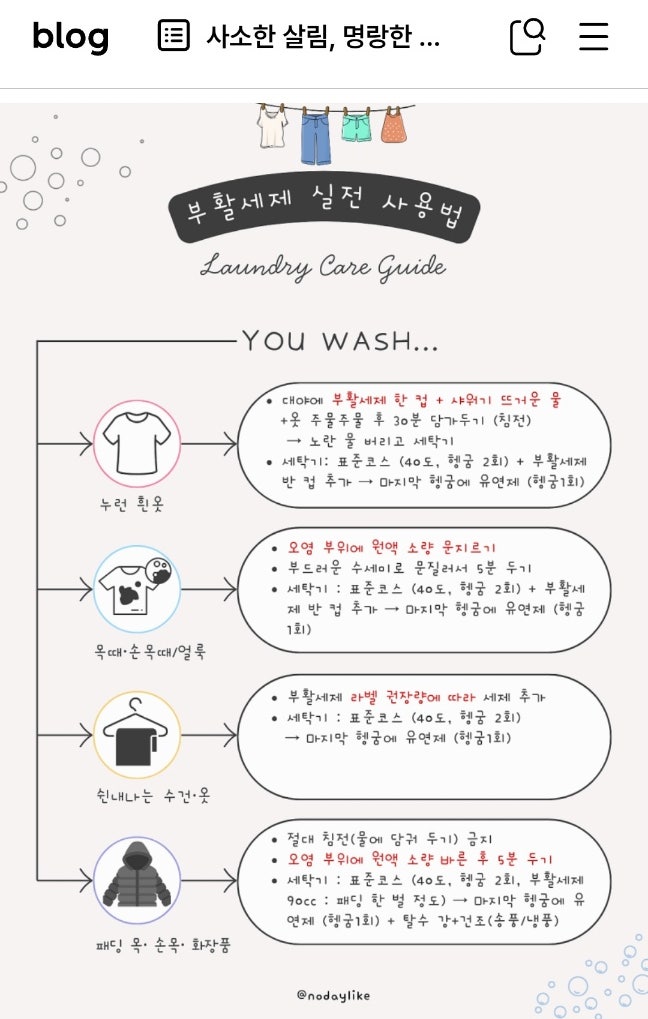 blog

사소한 살림, 명랑한 ...

부활세제 실전 사용법

Laundry Care Guide

YOU WASH...

누런 흰옷

• 대야에 부활세제 한 컵 + 샤워기 뜨거운 물 +옷 주물주물 후 30분 담가두기 (침전) → 노란 물 버리고 세탁기
• 세탁기: 표준코스 (40도, 헹굼 2회) + 부활세제 반 컵 추가 → 마지막 헹굼에 유연제 (헹굼1회)

목때·손목때/얼룩

• 오염 부위에 원액 소량 문지르기
• 부드러운 수세미로 문질러서 5분 두기
• 세탁기 : 표준코스 (40도, 헹굼 2회) + 부활세제 반 컵 추가 → 마지막 헹굼에 유연제 (헹굼 1회)

쉰내나는 수건·옷

• 부활세제 라벨 권장량에 따라 세제 추가
• 세탁기 : 표준코스 (40도, 헹굼 2회) → 마지막 헹굼에 유연제 (헹굼1회)

패딩 목· 손목· 화장품

• 절대 침전(물에 담궈 두기) 금지
• 오염 부위에 원액 소량 바른 후 5분 두기
• 세탁기 : 표준코스 (40도, 헹굼 2회, 부활세제 90cc : 패딩 한 벌 정도) → 마지막 헹굼에 유연제 (헹굼1회) + 탈수 강+건조(송풍/냉풍)

@nodaylike