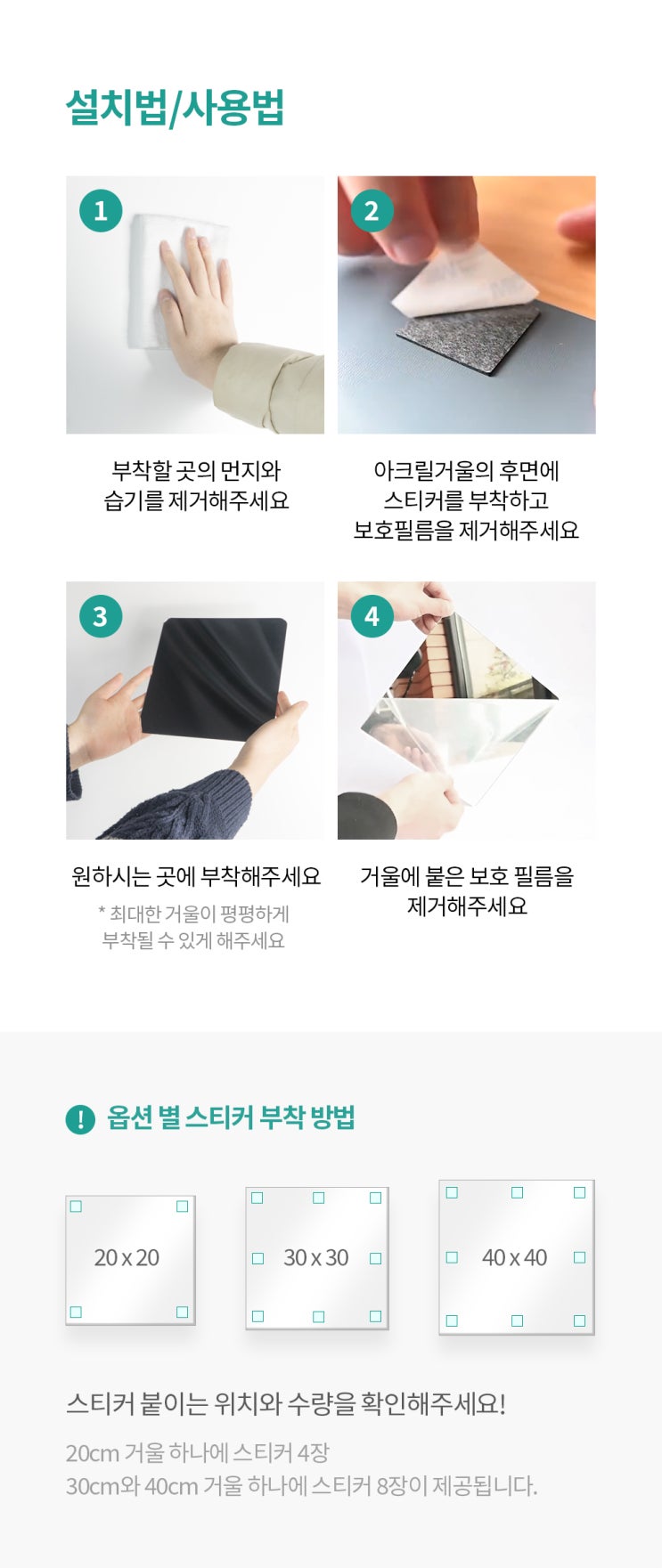 설치법/사용법

1

부착할 곳의 먼지와 습기를 제거해주세요

2

아크릴거울의 후면에 스티커를 부착하고 보호필름을 제거해주세요

3

원하시는 곳에 부착해주세요

* 최대한 거울이 평평하게 부착될 수 있게 해주세요

4

거울에 붙은 보호 필름을 제거해주세요

! 옵션 별 스티커 부착 방법

20 x 20

30 x 30

40 x 40

스티커 붙이는 위치와 수량을 확인해주세요!

20cm 거울 하나에 스티커 4장
30cm와 40cm 거울 하나에 스티커 8장이 제공됩니다.