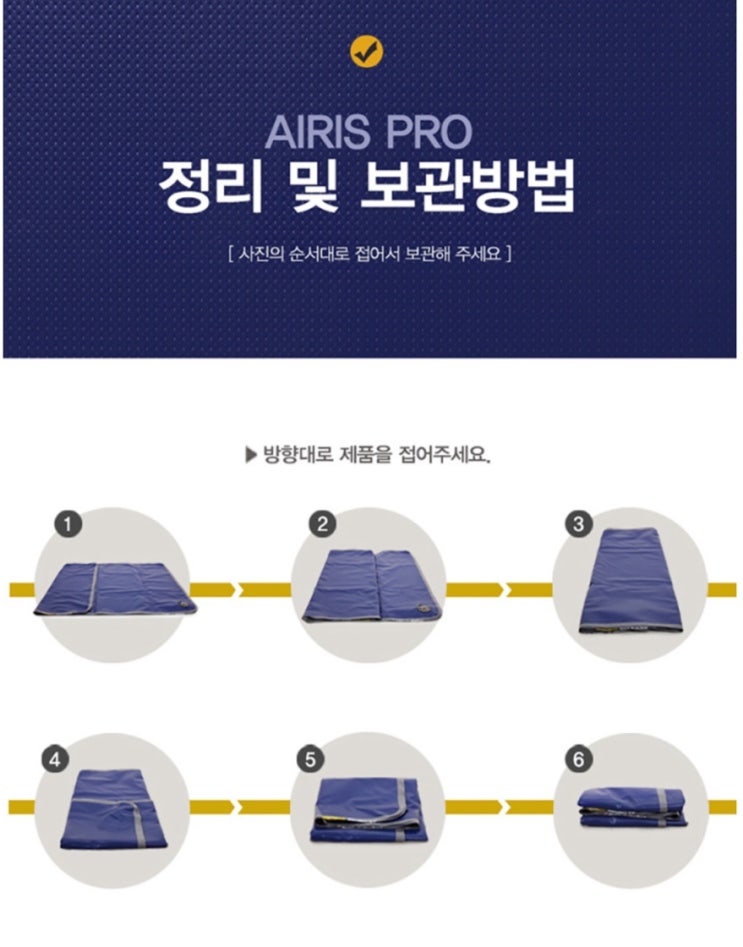 AIRIS PRO
정리 및 보관방법
[ 사진의 순서대로 접어서 보관해 주세요 ]

▶ 방향대로 제품을 접어주세요.

1
2
3
4
5
6