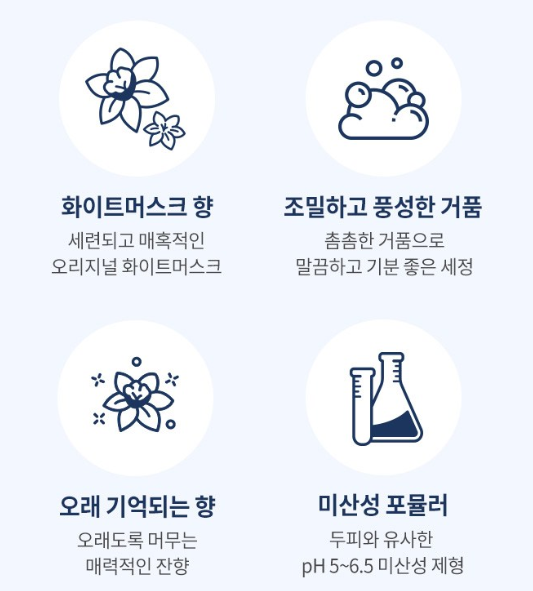 화이트머스크 향

세련되고 매혹적인
오리지널 화이트머스크

조밀하고 풍성한 거품

촘촘한 거품으로
말끔하고 기분 좋은 세정

오래 기억되는 향

오래도록 머무는
매력적인 잔향

미산성 포뮬러

두피와 유사한
pH 5~6.5 미산성 제형