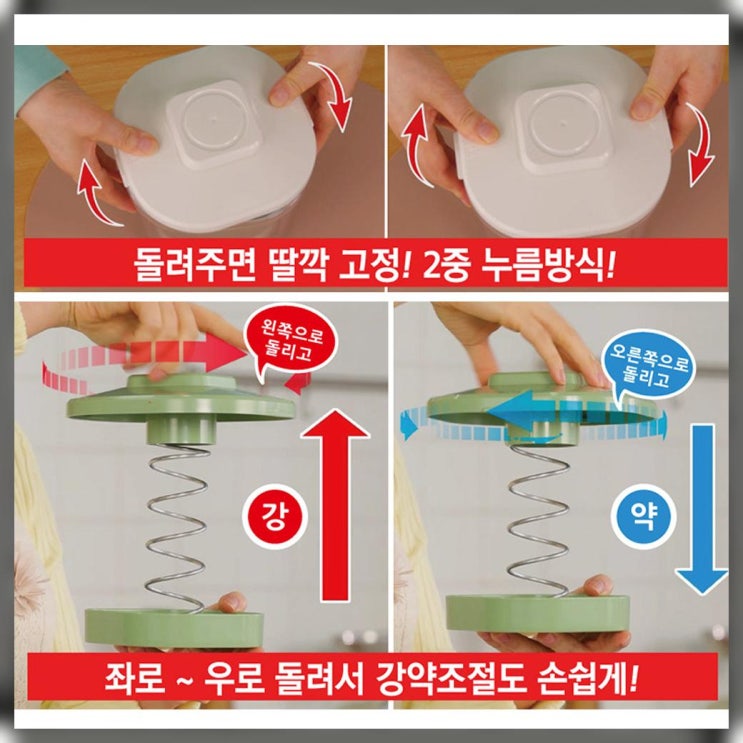 돌려주면 딸깍 고정! 2중 누름방식!

왼쪽으로 돌리고

강

오른쪽으로 돌리고

약

좌로 ~ 우로 돌려서 강약조절도 손쉽게!