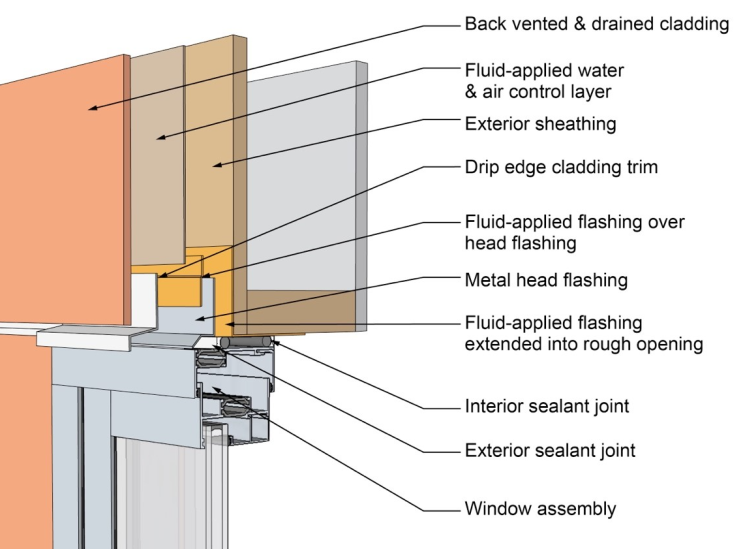 Back vented & drained cladding

Fluid-applied water & air control layer

Exterior sheathing

Drip edge cladding trim

Fluid-applied flashing over head flashing

Metal head flashing

Fluid-applied flashing extended into rough opening

Interior sealant joint

Exterior sealant joint

Window assembly