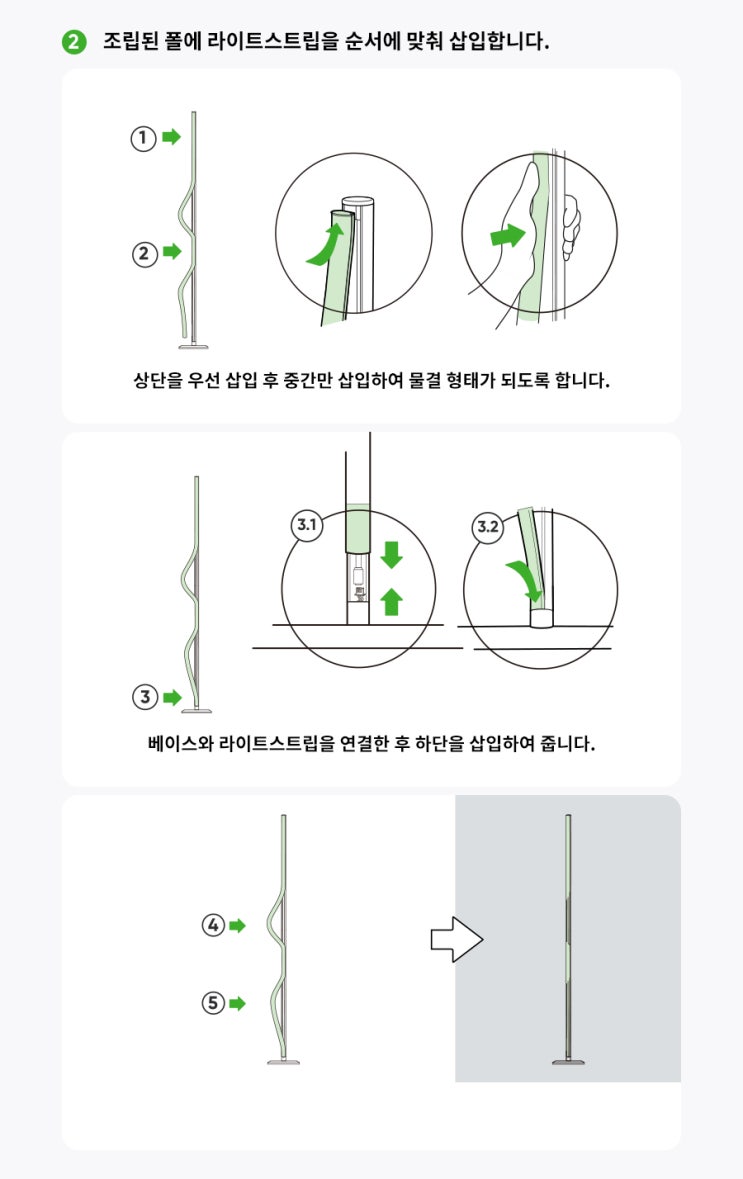 2 조립된 폴에 라이트스트립을 순서에 맞춰 삽입합니다.

①
②

상단을 우선 삽입 후 중간만 삽입하여 물결 형태가 되도록 합니다.

3.1
3.2
③

베이스와 라이트스트립을 연결한 후 하단을 삽입하여 줍니다.

④
⑤