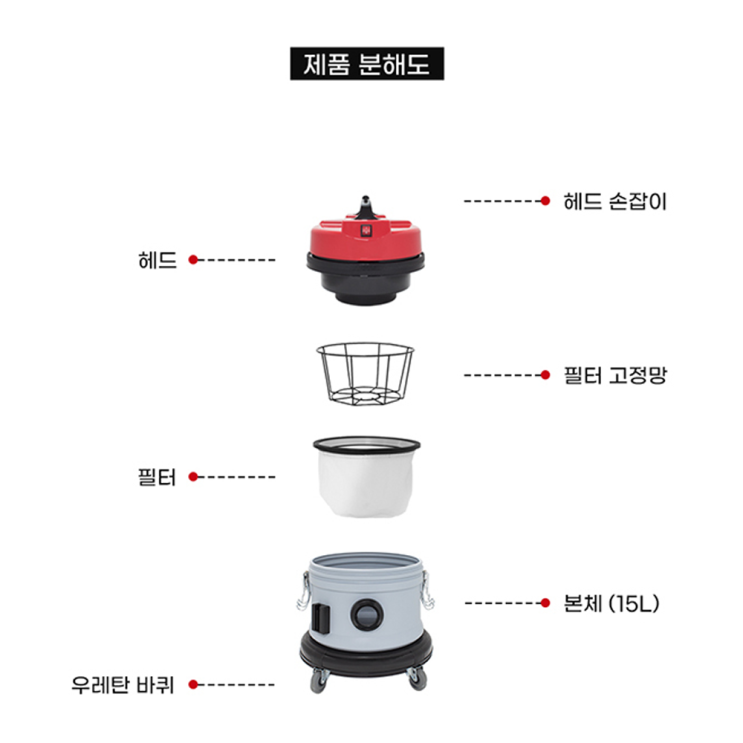 제품 분해도

헤드 손잡이

헤드

필터 고정망

필터

본체 (15L)

우레탄 바퀴