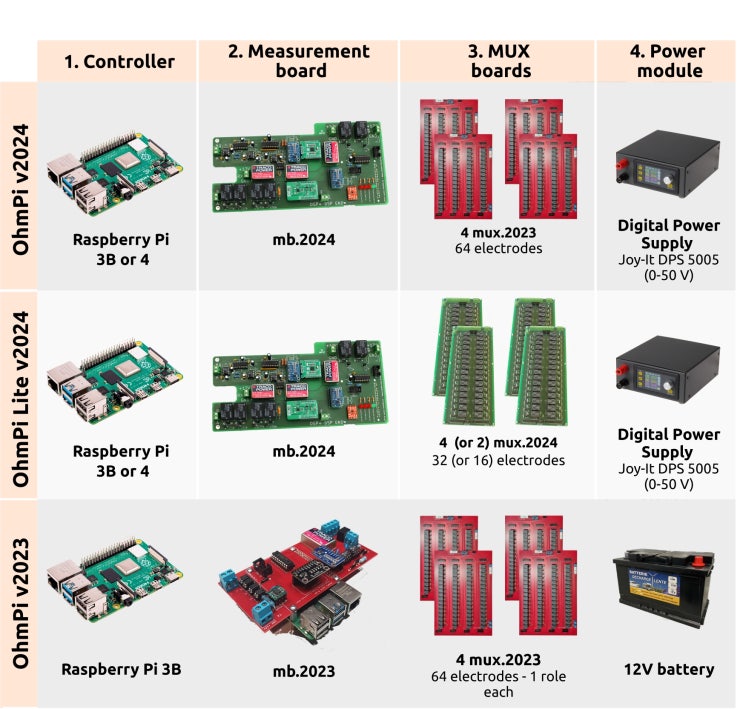 |  | 1. Controller | 2. Measurement board | 3. MUX boards | 4. Power module |
|---|---|---|---|---|
| OhmPi v2024 | Raspberry Pi 3B or 4 | mb.2024 | 4 mux.2023 64 electrodes | Digital Power Supply Joy-It DPS 5005 (0-50 V) |
| OhmPi Lite v2024 | Raspberry Pi 3B or 4 | mb.2024 | 4 (or 2) mux.2024 32 (or 16) electrodes | Digital Power Supply Joy-It DPS 5005 (0-50 V) |
| OhmPi v2023 | Raspberry Pi 3B | mb.2023 | 4 mux.2023 64 electrodes - 1 role each | 12V battery |