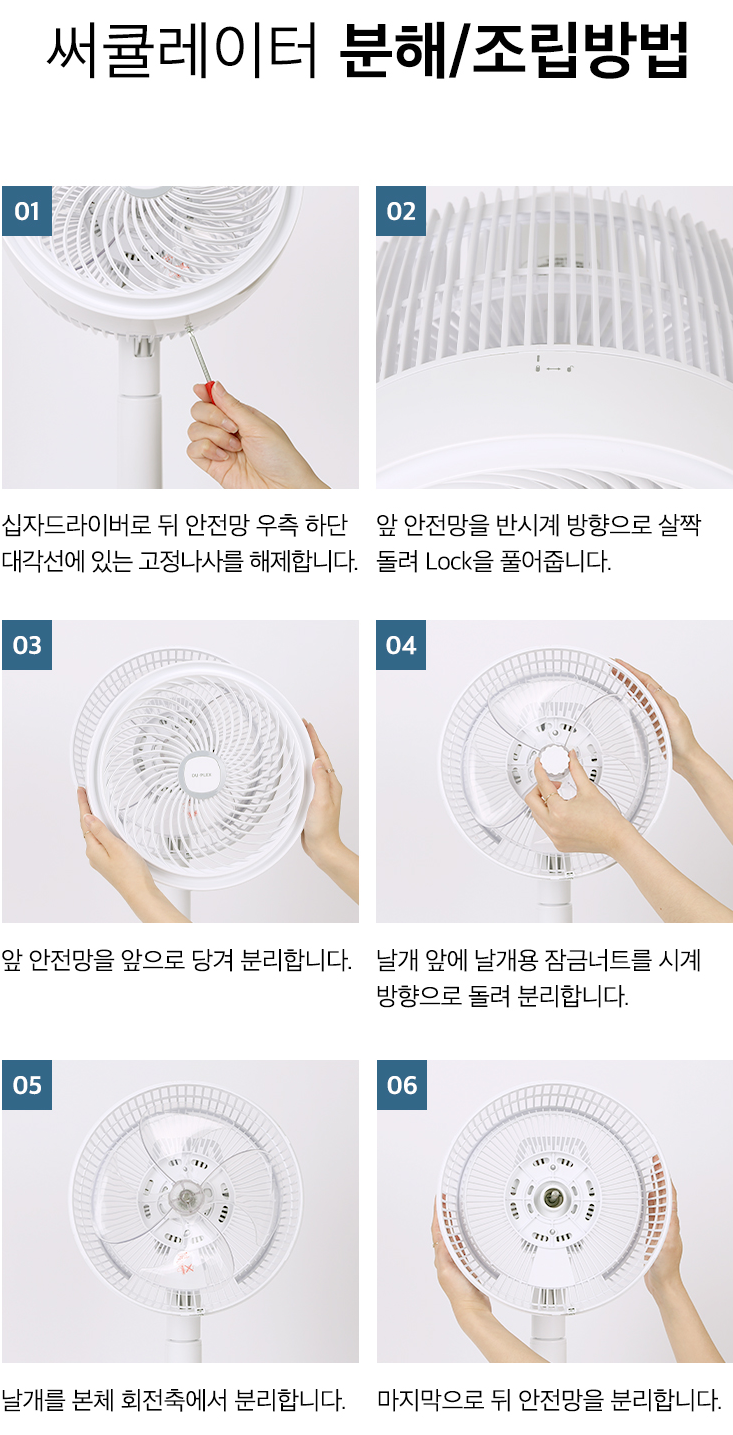 써큘레이터 분해/조립방법

01

십자드라이버로 뒤 안전망 우측 하단 대각선에 있는 고정나사를 해제합니다.

02

앞 안전망을 반시계 방향으로 살짝 돌려 Lock을 풀어줍니다.

03

앞 안전망을 앞으로 당겨 분리합니다.

04

날개 앞에 날개용 잠금너트를 시계 방향으로 돌려 분리합니다.

05

날개를 본체 회전축에서 분리합니다.

06

마지막으로 뒤 안전망을 분리합니다.