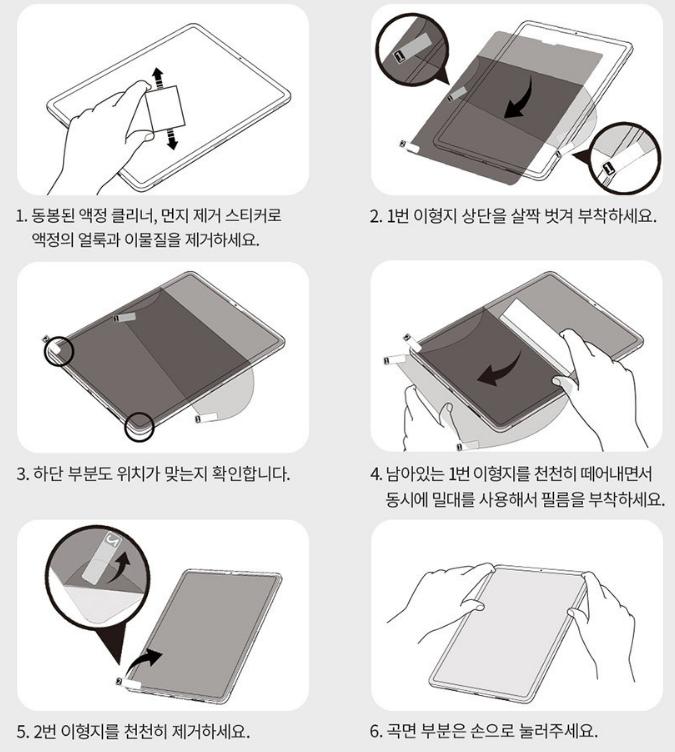 1. 동봉된 액정 클리너, 먼지 제거 스티커로 액정의 얼룩과 이물질을 제거하세요.

2. 1번 이형지 상단을 살짝 벗겨 부착하세요.

3. 하단 부분도 위치가 맞는지 확인합니다.

4. 남아있는 1번 이형지를 천천히 떼어내면서 동시에 밀대를 사용해서 필름을 부착하세요.

5. 2번 이형지를 천천히 제거하세요.

6. 곡면 부분은 손으로 눌러주세요.