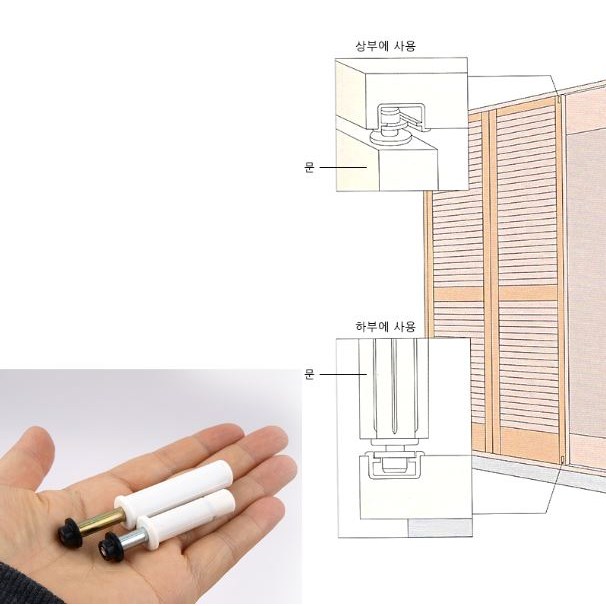 상부에 사용

문

하부에 사용

문