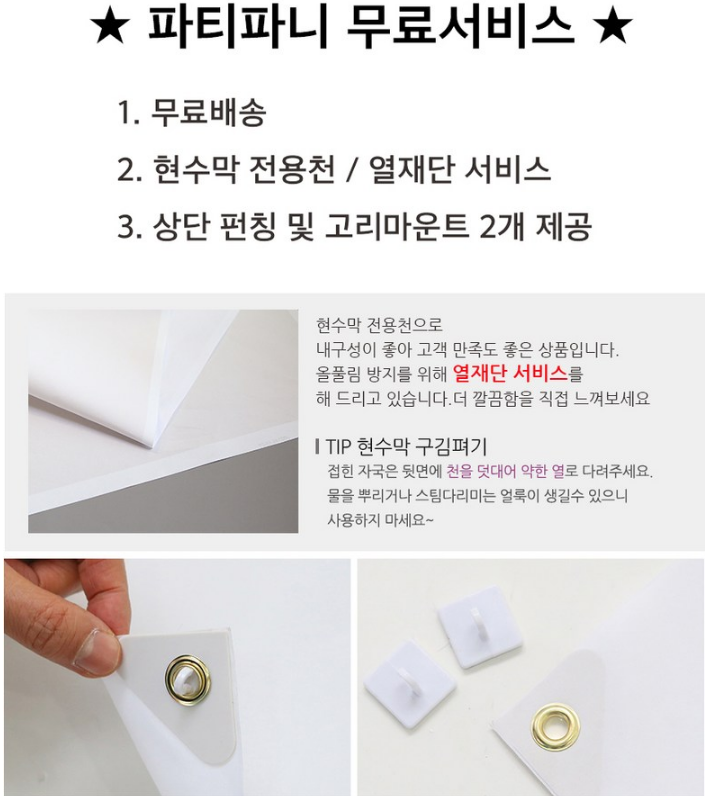 ★ 파티파니 무료서비스 ★

1. 무료배송

2. 현수막 전용천 / 열재단 서비스

3. 상단 펀칭 및 고리마운트 2개 제공

현수막 전용천으로
내구성이 좋아 고객 만족도 좋은 상품입니다.
올풀림 방지를 위해 열재단 서비스를
해 드리고 있습니다.더 깔끔함을 직접 느껴보세요

TIP 현수막 구김펴기
접힌 자국은 뒷면에 천을 덧대어 약한 열로 다려주세요.
물을 뿌리거나 스팀다리미는 얼룩이 생길수 있으니
사용하지 마세요~